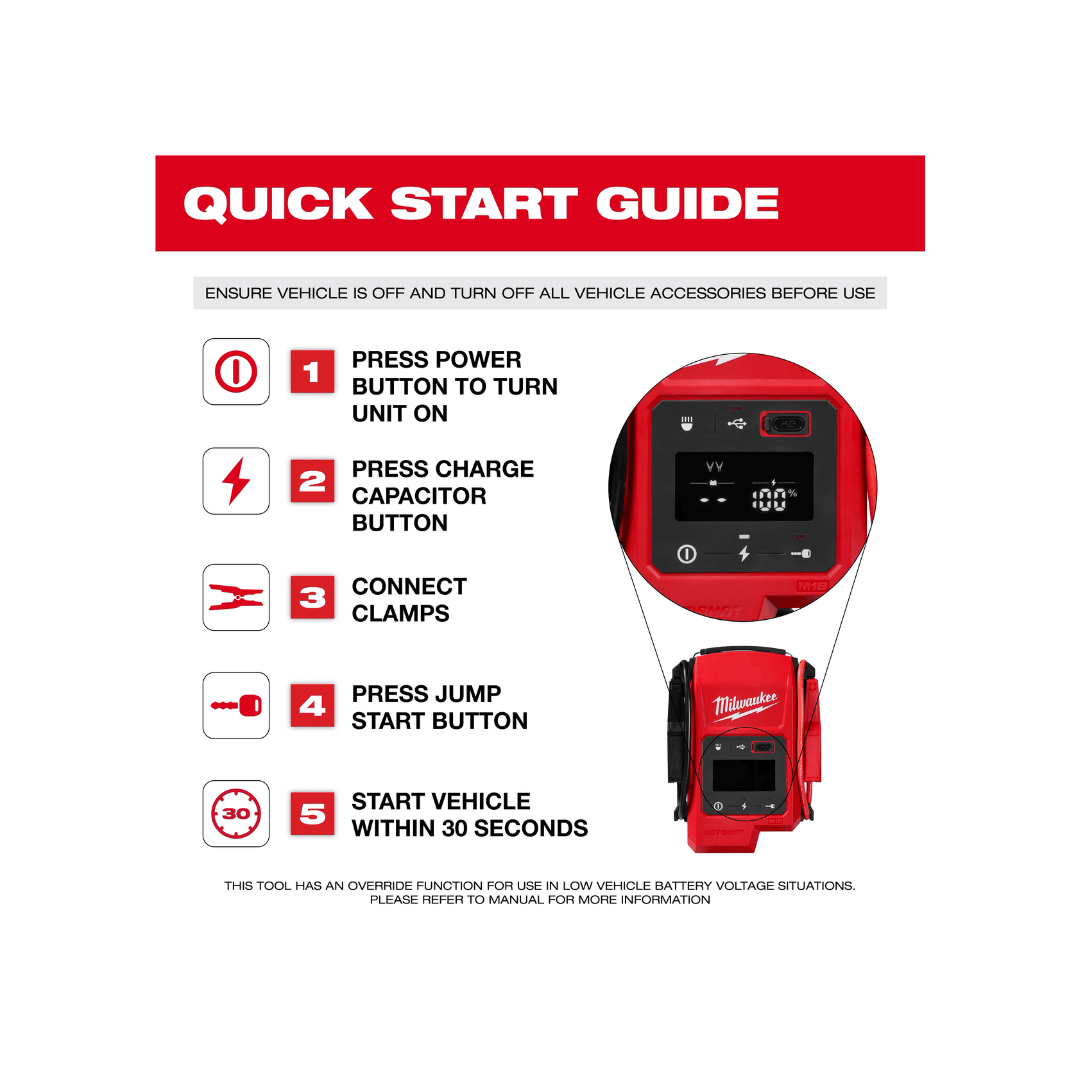 QUICK START GUIDE

ENSURE VEHICLE IS OFF AND TURN OFF ALL VEHICLE ACCESSORIES BEFORE USE

1 PRESS POWER BUTTON TO TURN UNIT ON

2 PRESS CHARGE CAPACITOR BUTTON

3 CONNECT CLAMPS

4 PRESS JUMP START BUTTON

30

5 START VEHICLE WITHIN 30 SECONDS

100%

M18

Milwaukee

THIS TOOL HAS AN OVERRIDE FUNCTION FOR USE IN LOW VEHICLE BATTERY VOLTAGE SITUATIONS.
PLEASE REFER TO MANUAL FOR MORE INFORMATION